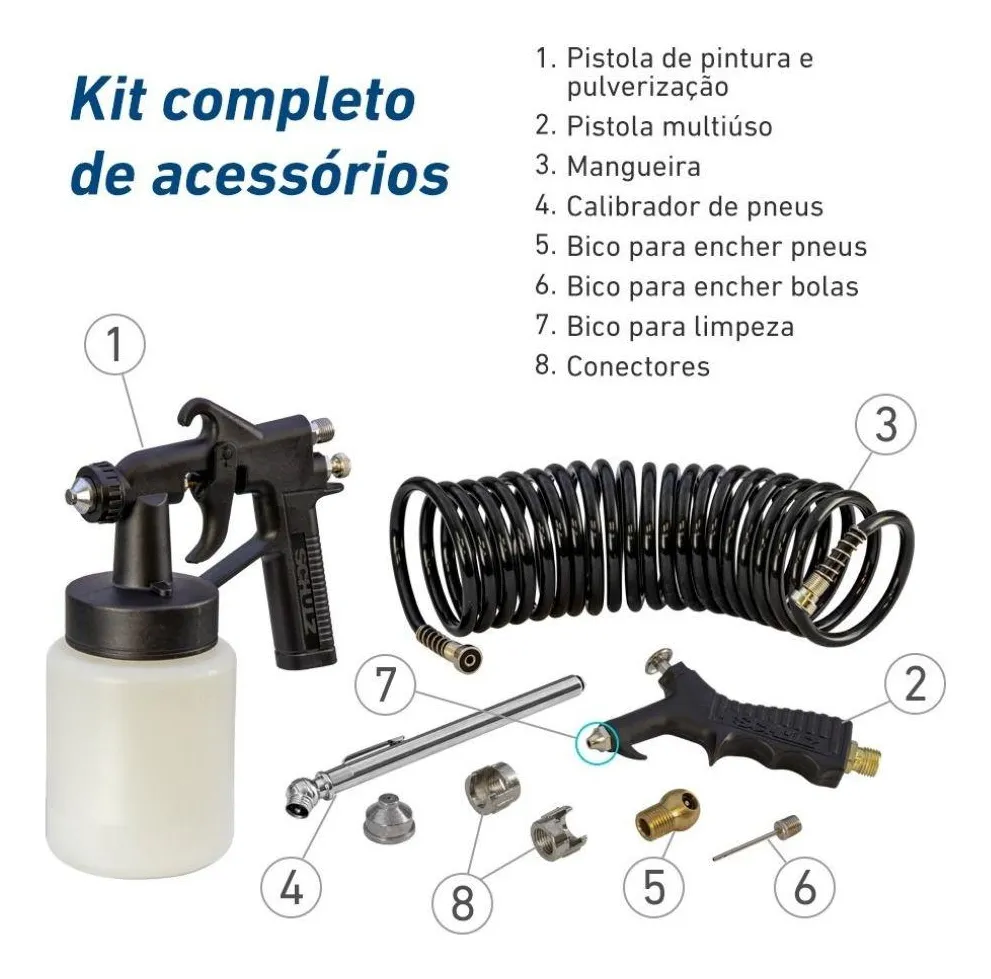 Kit completo de acessórios

1. Pistola de pintura e pulverização
2. Pistola multiúso
3. Mangueira
4. Calibrador de pneus
5. Bico para encher pneus
6. Bico para encher bolas
7. Bico para limpeza
8. Conectores

1

SCHULZ

3

7

2

4

8

5

6